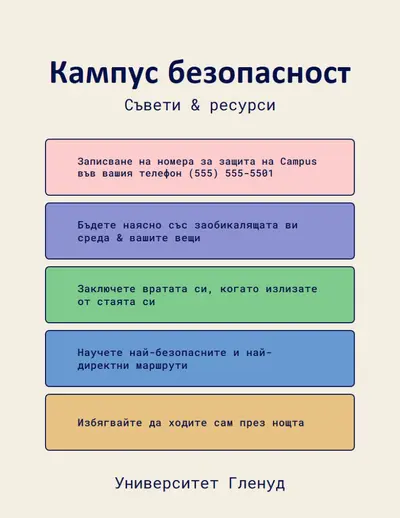 Кампус безопасност

Съвети & ресурси

Записване на номера за защита на Campus във вашия телефон (555) 555-5501

Бъдете наясно със заобикалящата ви среда & вашите вещи

Заключете вратата си, когато излизате от стаята си

Научете най-безопасните и най-директни маршрути

Избягвайте да ходите сам през нощта

Университет Гленуд