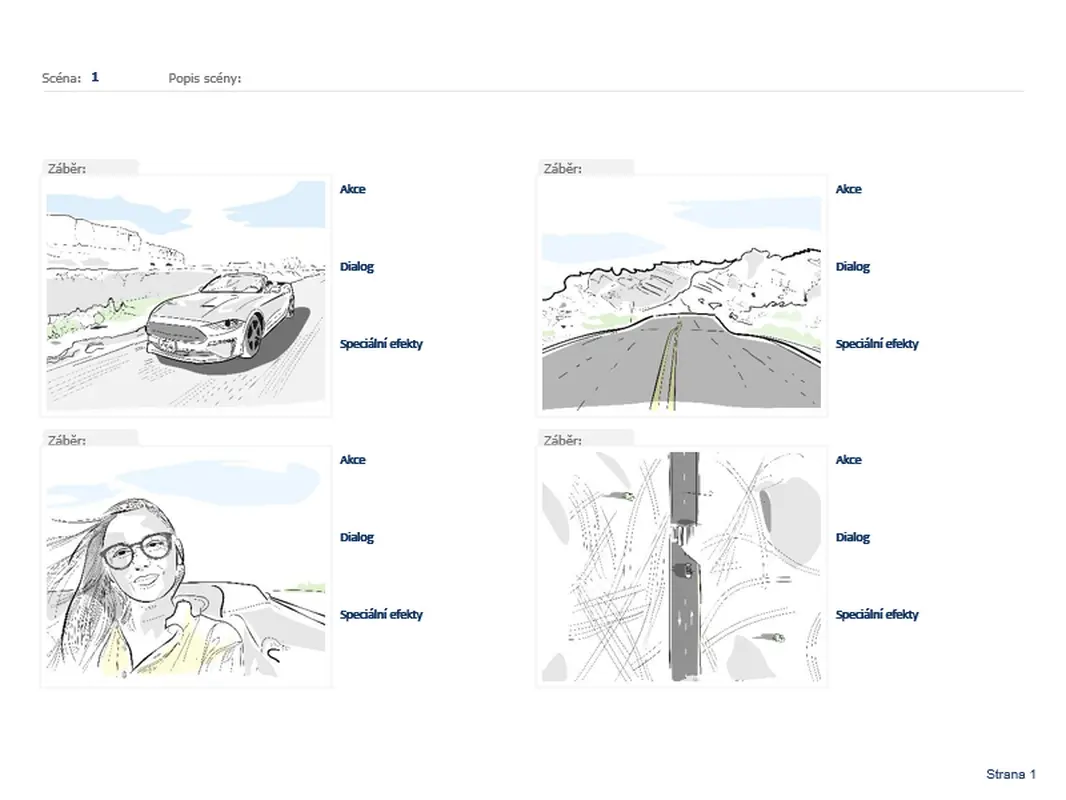 Scéna: 1 Popis scény:

Záběr:

Akce

Dialog

Speciální efekty

Záběr:

Akce

Dialog

Speciální efekty

Záběr:

Akce

Dialog

Speciální efekty

Záběr:

Akce

Dialog

Speciální efekty

Strana 1