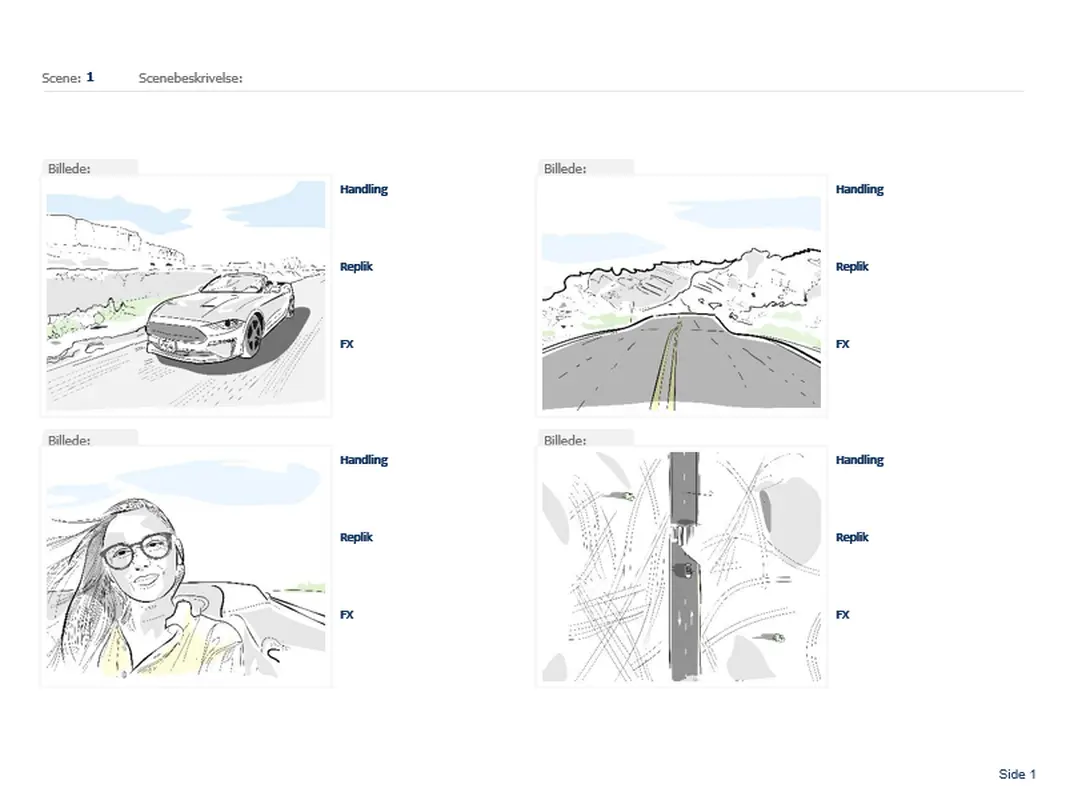 Scene: 1 Scenebeskrivelse:

Billede:

Handling

Replik

FX

Billede:

Handling

Replik

FX

Billede:

Handling

Replik

FX

Billede:

Handling

Replik

FX

Side 1