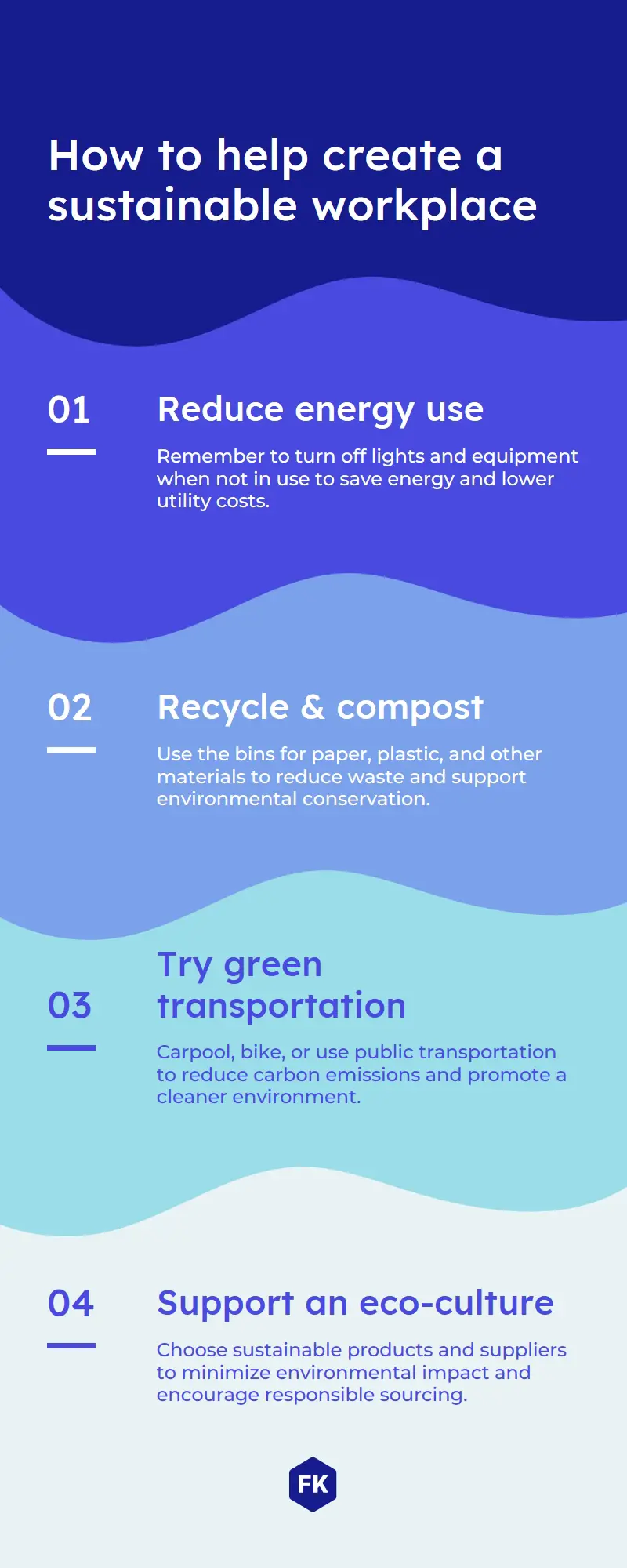 How to help create a sustainable workplace

01

Reduce energy use

Remember to turn off lights and equipment when not in use to save energy and lower utility costs.

02

Recycle & compost

Use the bins for paper, plastic, and other materials to reduce waste and support environmental conservation.

03

Try green transportation

Carpool, bike, or use public transportation to reduce carbon emissions and promote a cleaner environment.

04

Support an eco-culture

Choose sustainable products and suppliers to minimize environmental impact and encourage responsible sourcing.

FK