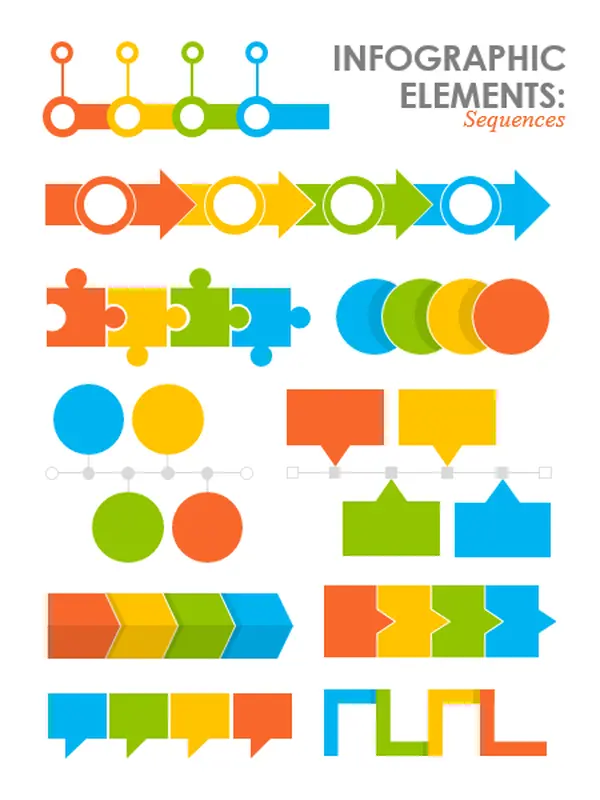 INFOGRAPHIC ELEMENTS:
Sequences