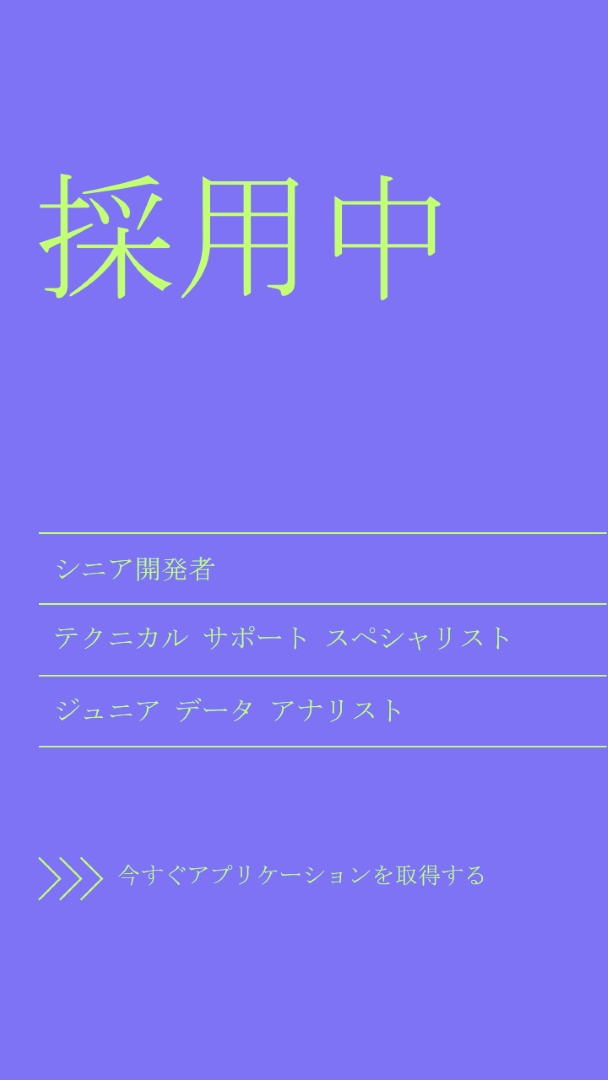 採用中

シニア開発者

テクニカル サポート スペシャリスト

ジュニア データ アナリスト

今すぐアプリケーションを取得する