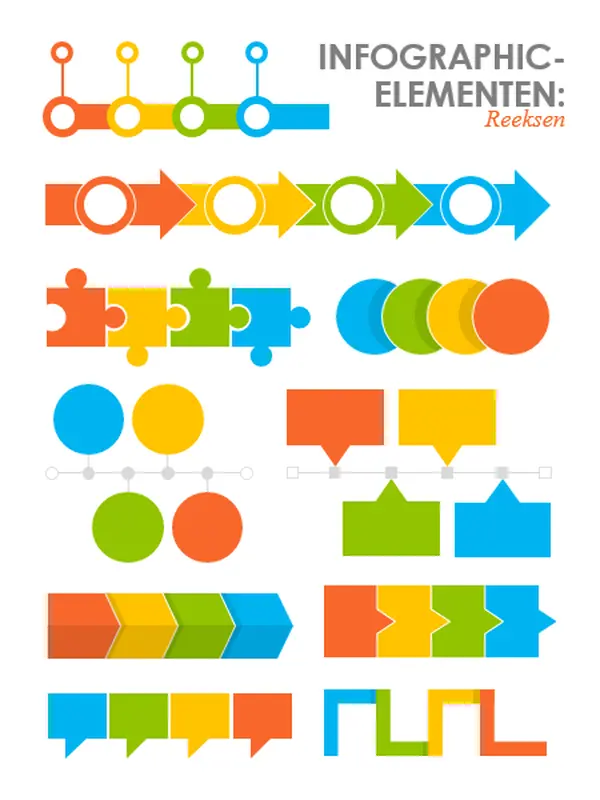 INFOGRAPHIC-ELEMENTEN:
Reeksen