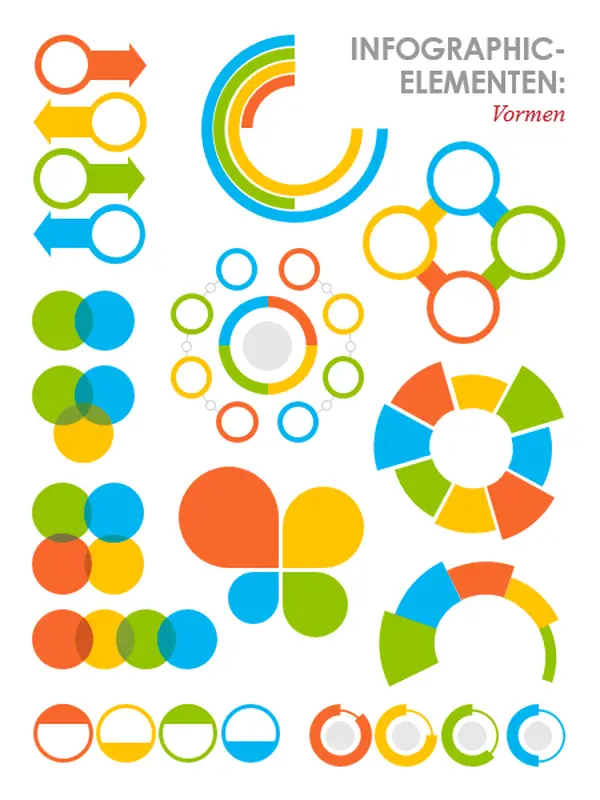 INFOGRAPHIC-ELEMENTEN:
Vormen