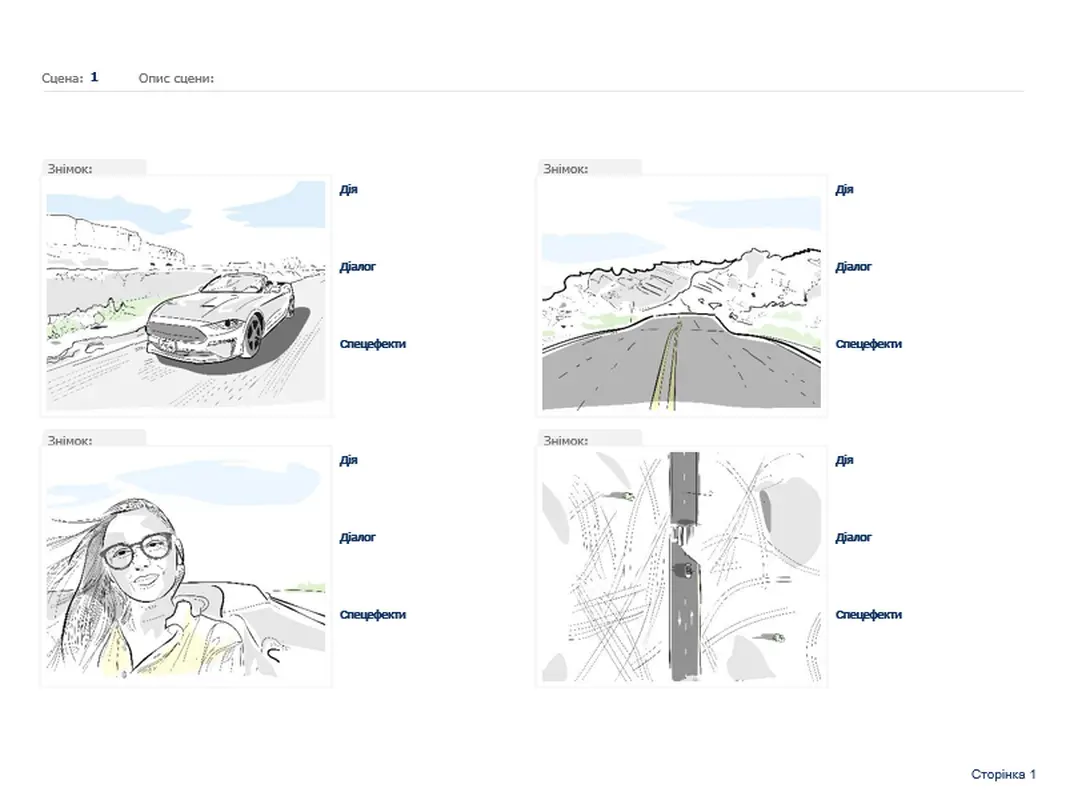 Сцена: 1 Опис сцени:

Знімок:

Дія

Діалог

Спецефекти

Знімок:

Дія

Діалог

Спецефекти

Знімок:

Дія

Діалог

Спецефекти

Знімок:

Дія

Діалог

Спецефекти

Сторінка 1