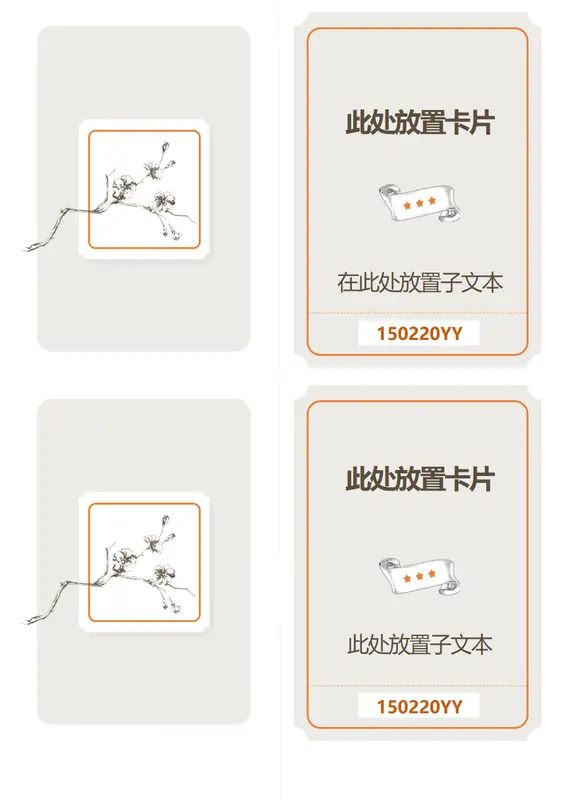 此处放置卡片

在此处放置子文本

150220YY

此处放置卡片

此处放置子文本

150220YY