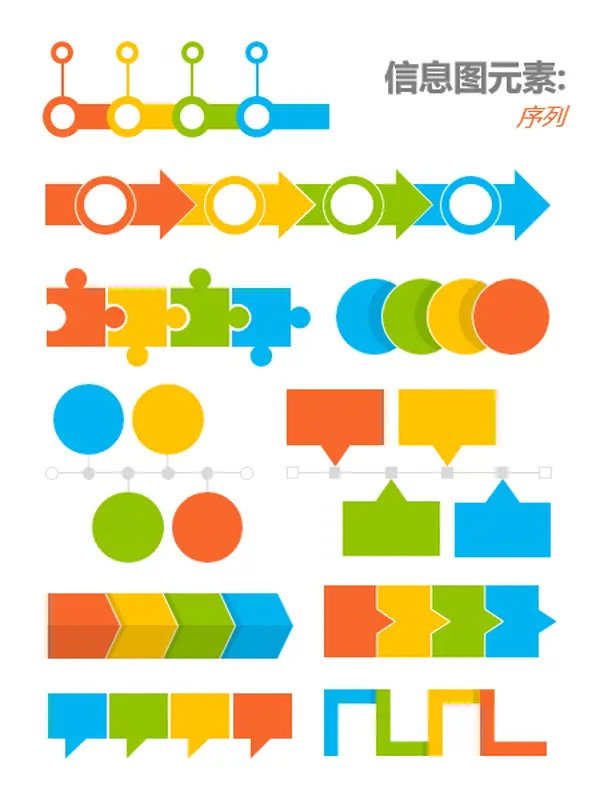 信息图元素:
序列