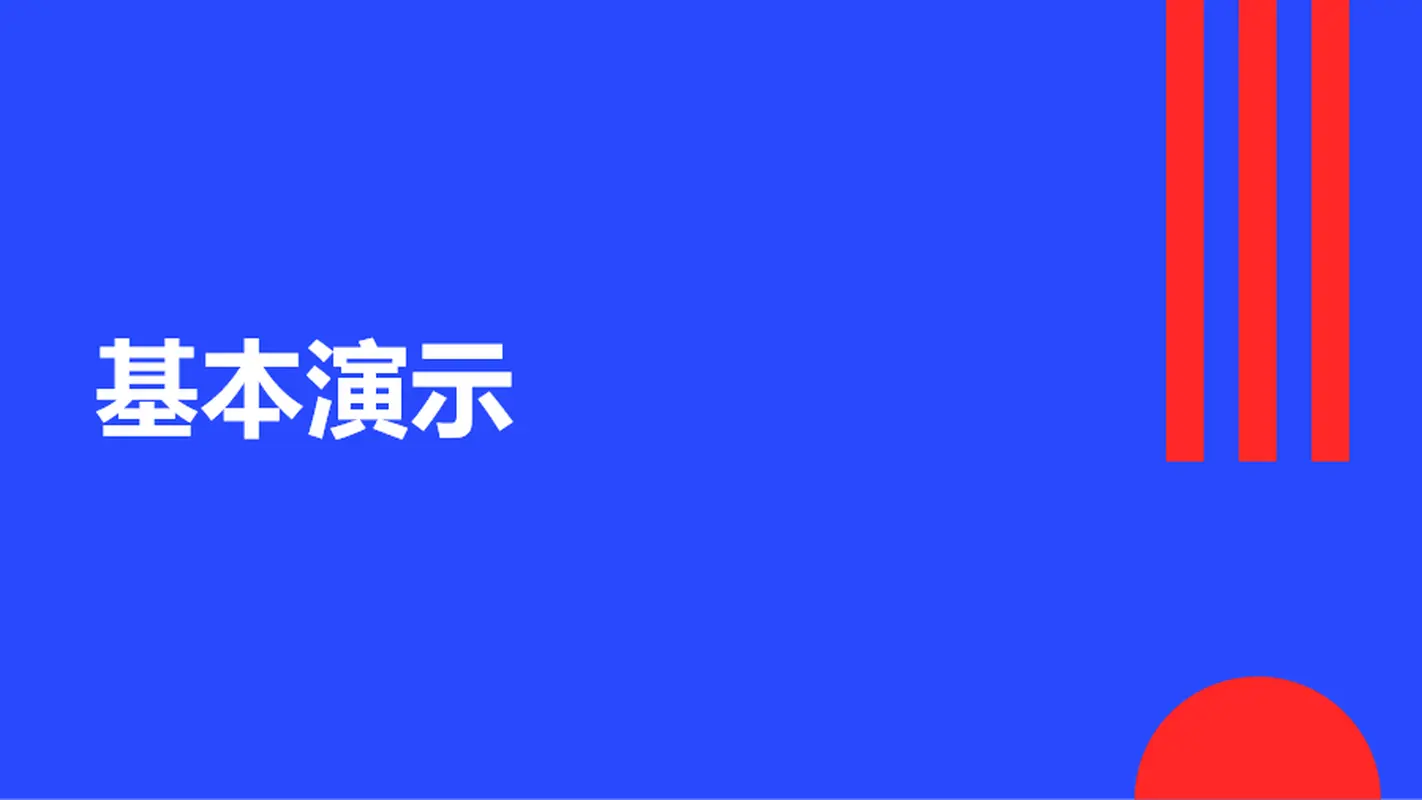 基本演示